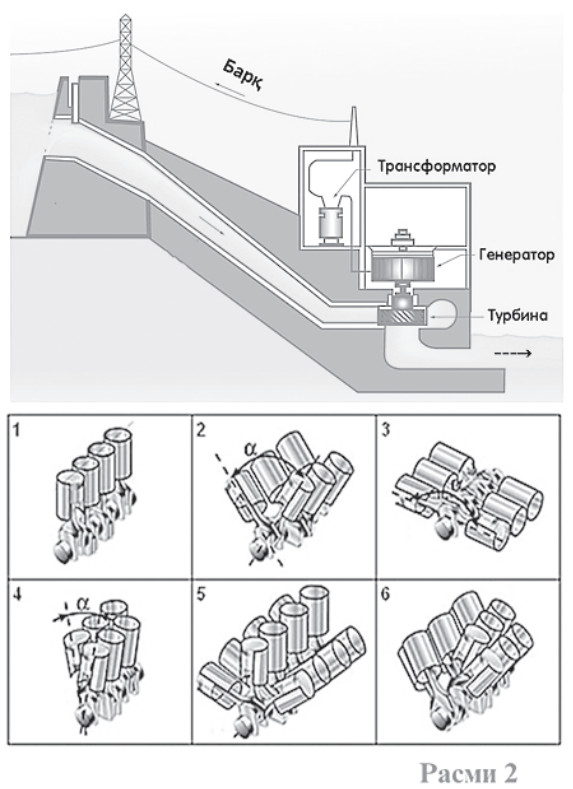 Барқ

Трансформатор

Генератор

Турбина

1

2

$\alpha$

3

$\alpha$

4

$\alpha$

5

6

Расми 2